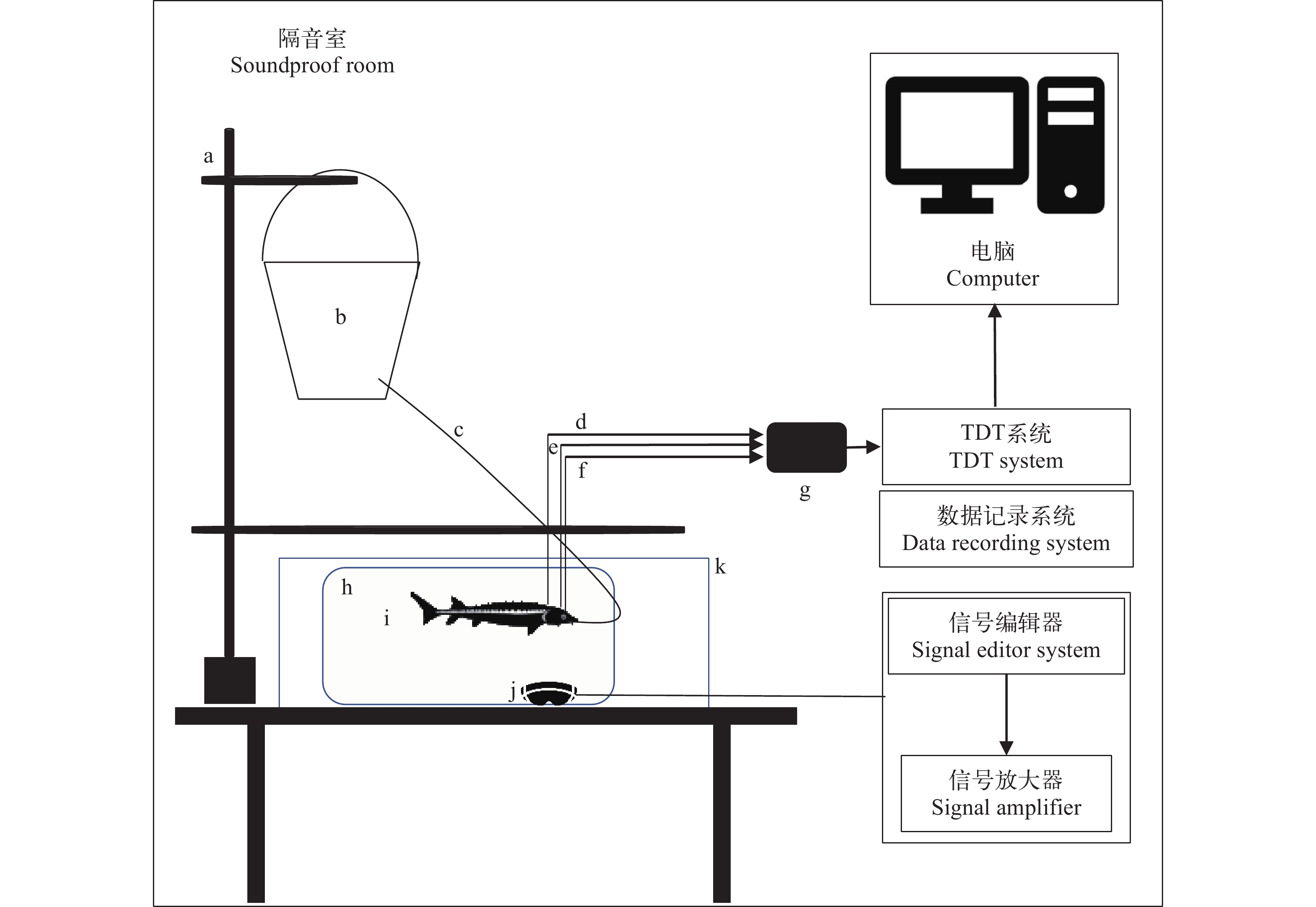 隔音室
Soundproof room

a

b

c

d

e

f

g

h

i

j

k

电脑
Computer

TDT系统
TDT system

数据记录系统
Data recording system

信号编辑器
Signal editor system

信号放大器
Signal amplifier