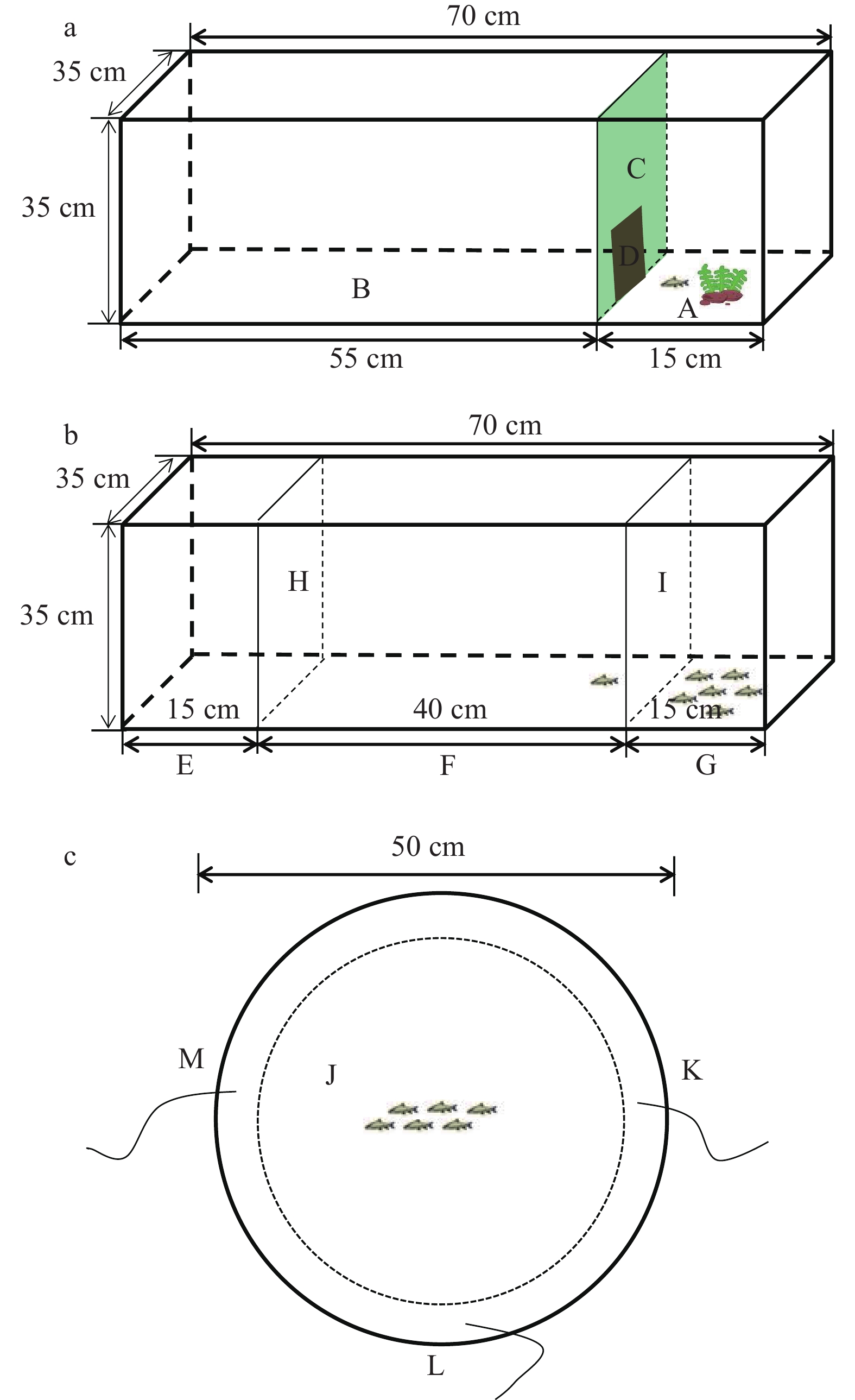 a

70 cm

35 cm

35 cm

C

D

B

A

55 cm

15 cm

b

70 cm

35 cm

35 cm

H

I

15 cm

40 cm

15 cm

E

F

G

c

50 cm

M

J

K

L